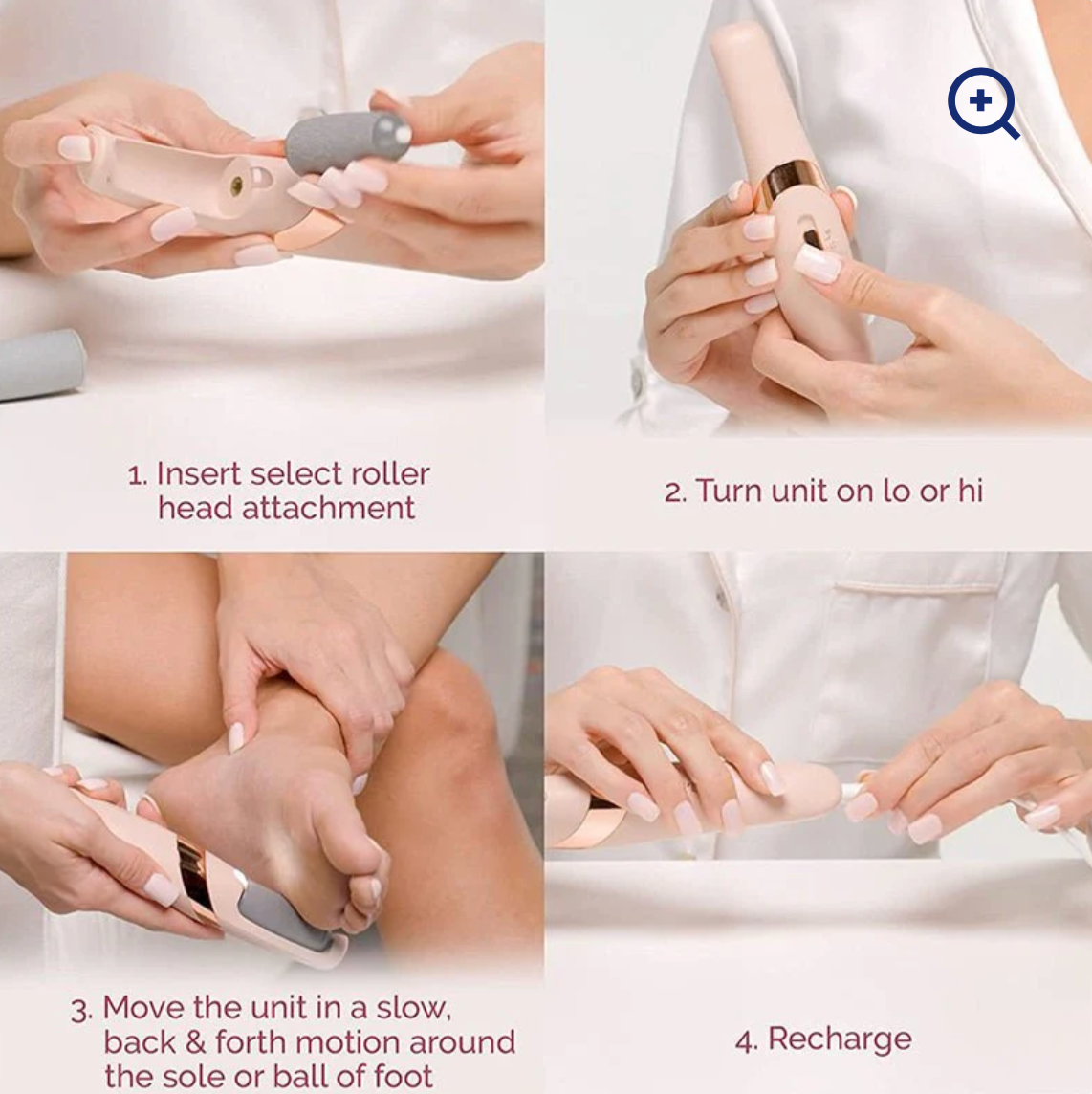 1. Insert select roller head attachment

2. Turn unit on lo or hi

3. Move the unit in a slow, back & forth motion around the sole or ball of foot

4. Recharge